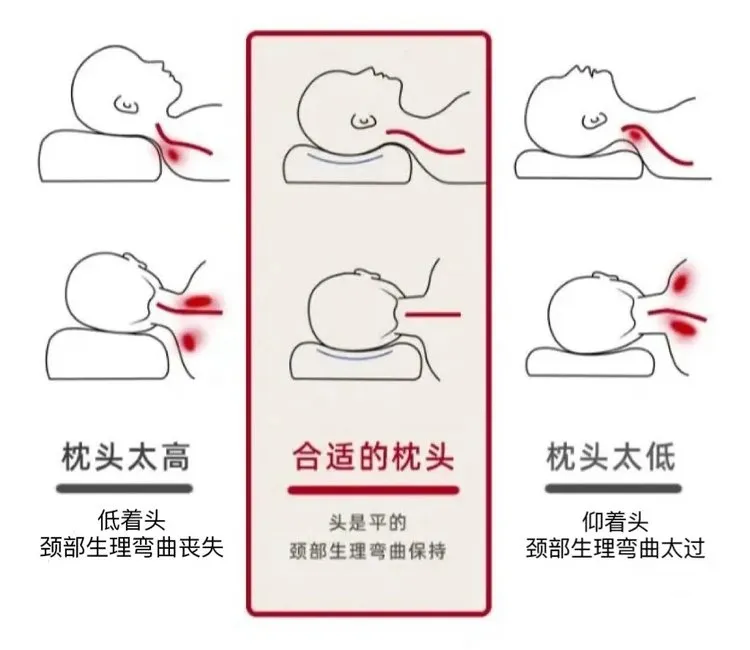 枕头太高

低着头
颈部生理弯曲丧失

合适的枕头

头是平的
颈部生理弯曲保持

枕头太低

仰着头
颈部生理弯曲太过